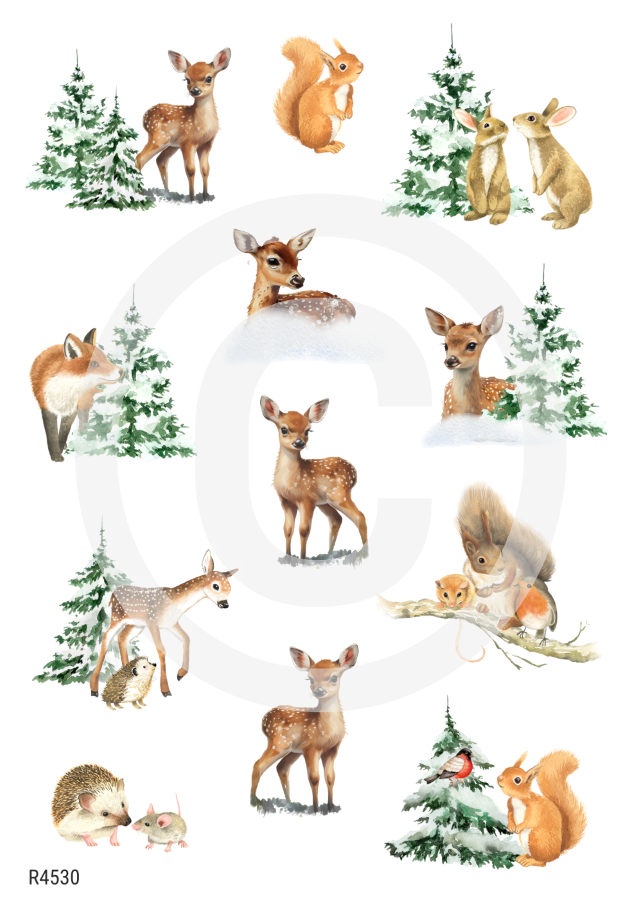 ©

R4530